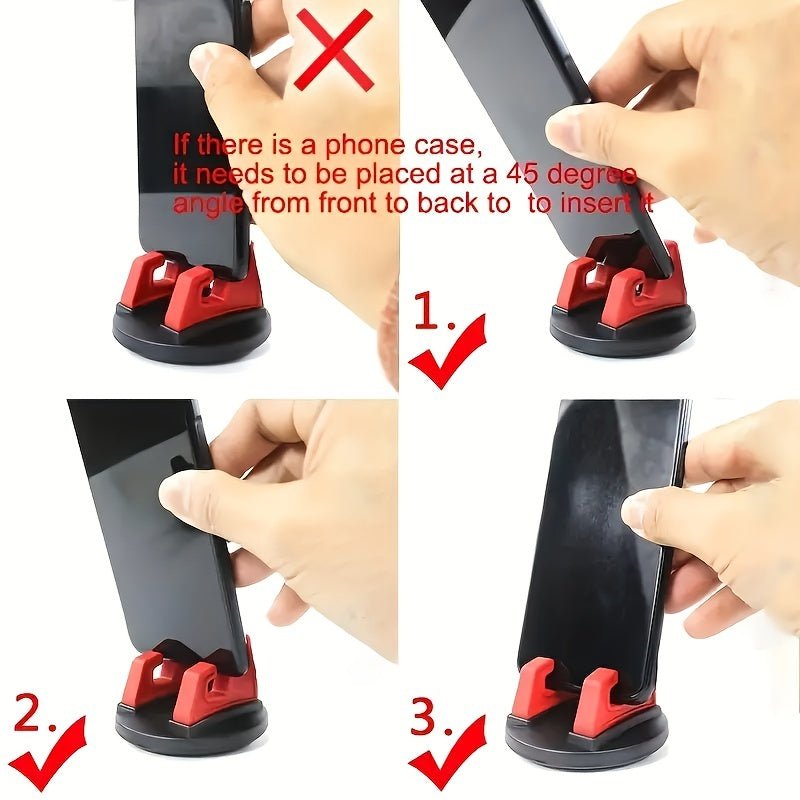 If there is a phone case, it needs to be placed at a 45 degree angle from front to back to to insert it

1.

2.

3.