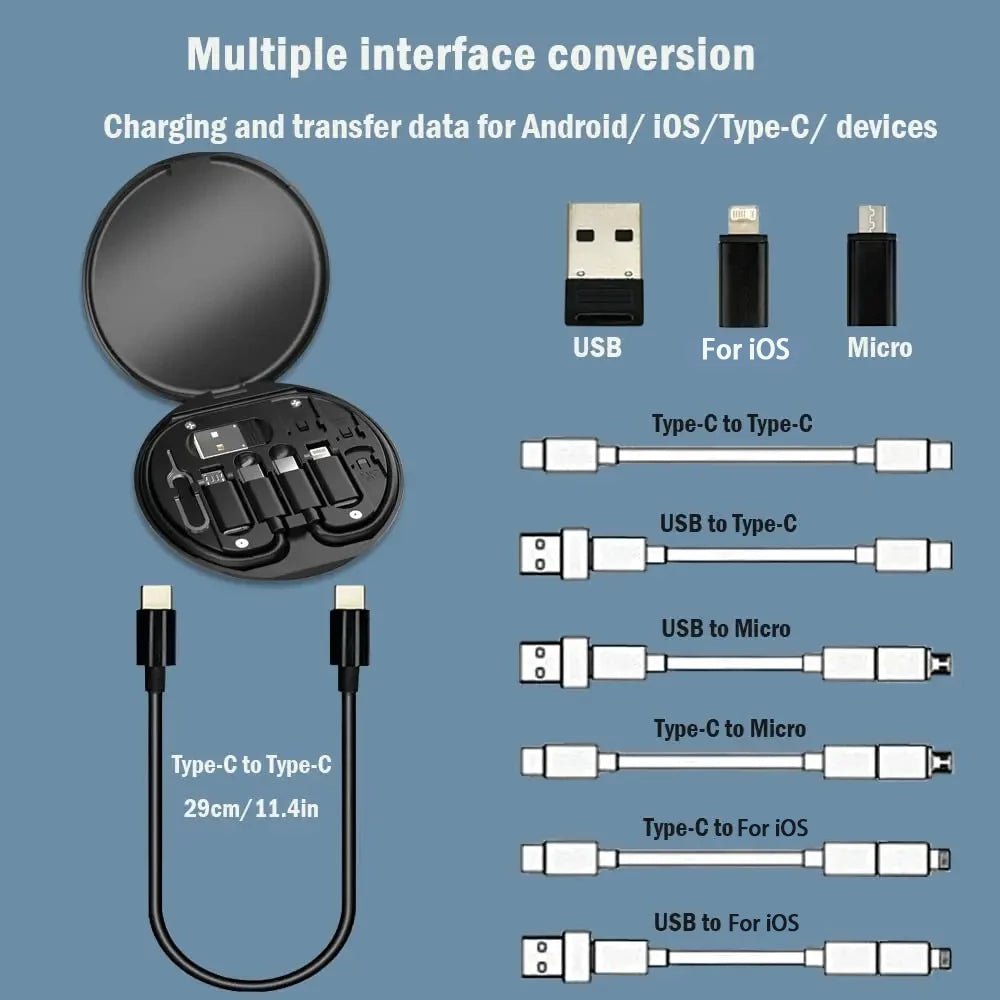 Multiple interface conversion

Charging and transfer data for Android/ iOS/Type-C/ devices

USB

For iOS

Micro

Type-C to Type-C

USB to Type-C

USB to Micro

Type-C to Micro

Type-C to For iOS

USB to For iOS

Type-C to Type-C

29cm/11.4in