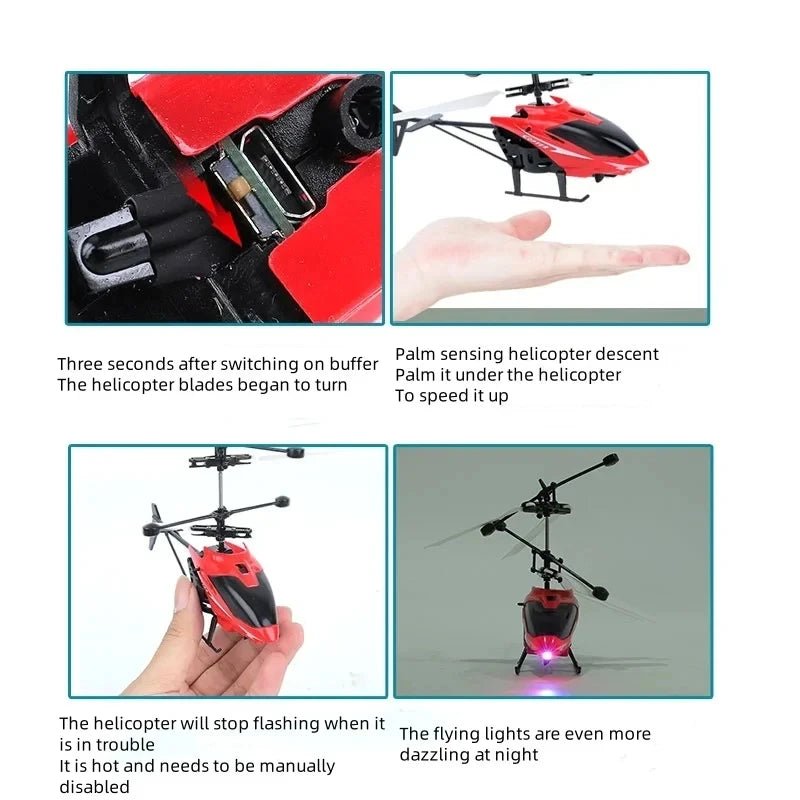 Three seconds after switching on buffer
The helicopter blades began to turn

Palm sensing helicopter descent
Palm it under the helicopter
To speed it up

The helicopter will stop flashing when it is in trouble
It is hot and needs to be manually disabled

The flying lights are even more dazzling at night